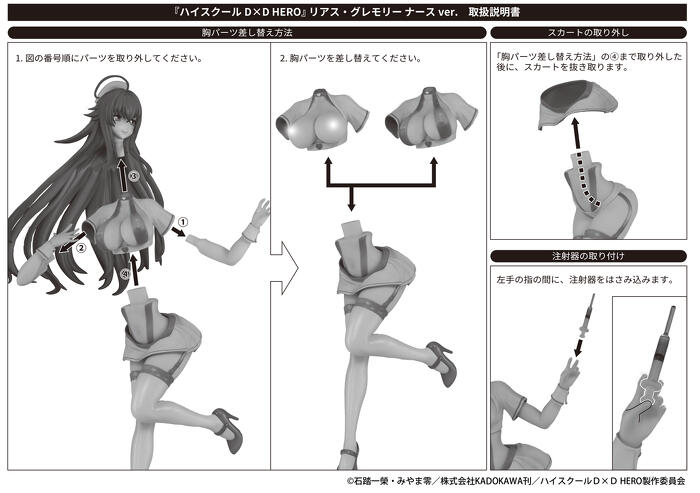 『ハイスクール D×D HERO』リアス・グレモリー ナース ver.　取扱説明書

胸パーツ差し替え方法

1. 図の番号順にパーツを取り外してください。

③

①

②

④

2. 胸パーツを差し替えてください。

スカートの取り外し

「胸パーツ差し替え方法」の④まで取り外した後に、スカートを抜き取ります。

注射器の取り付け

左手の指の間に、注射器をはさみ込みます。

©石踏一榮・みやま零／株式会社KADOKAWA刊／ハイスクールD×D HERO製作委員会